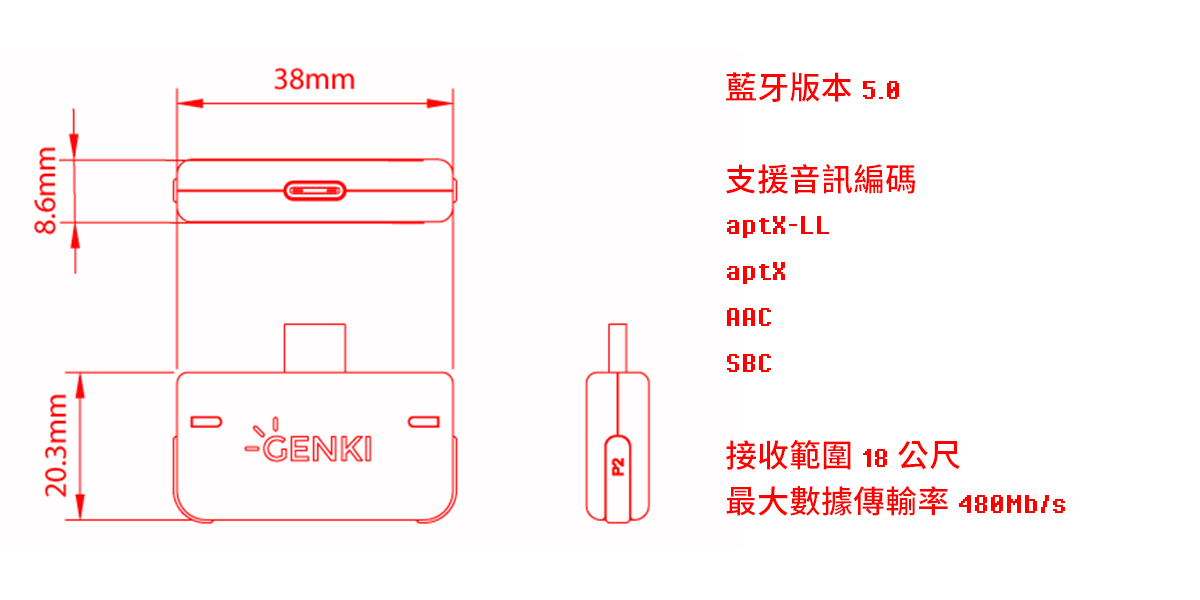 38mm

8.6mm

20.3mm

GENKI

P2

藍牙版本 5.0

支援音訊編碼

aptX-LL

aptX

AAC

SBC

接收範圍 18 公尺

最大數據傳輸率 480Mb/s