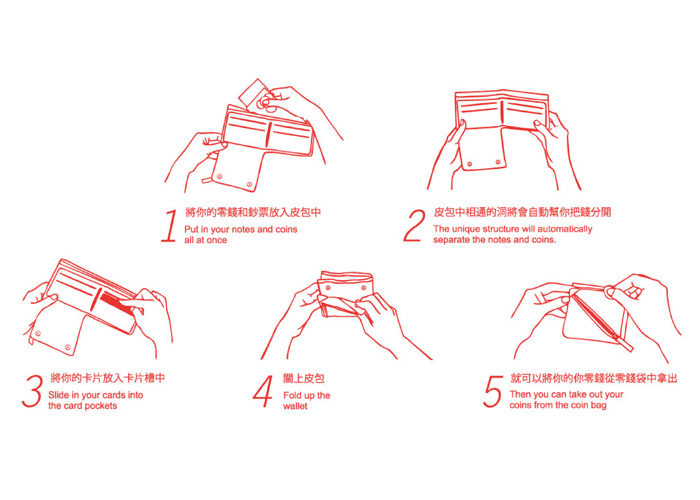 1 將你的零錢和鈔票放入皮包中
Put in your notes and coins all at once

2 皮包中相通的洞將會自動幫你把錢分開
The unique structure will automatically separate the notes and coins.

3 將你的卡片放入卡片槽中
Slide in your cards into the card pockets

4 關上皮包
Fold up the wallet

5 就可以將你的你零錢從零錢袋中拿出
Then you can take out your coins from the coin bag