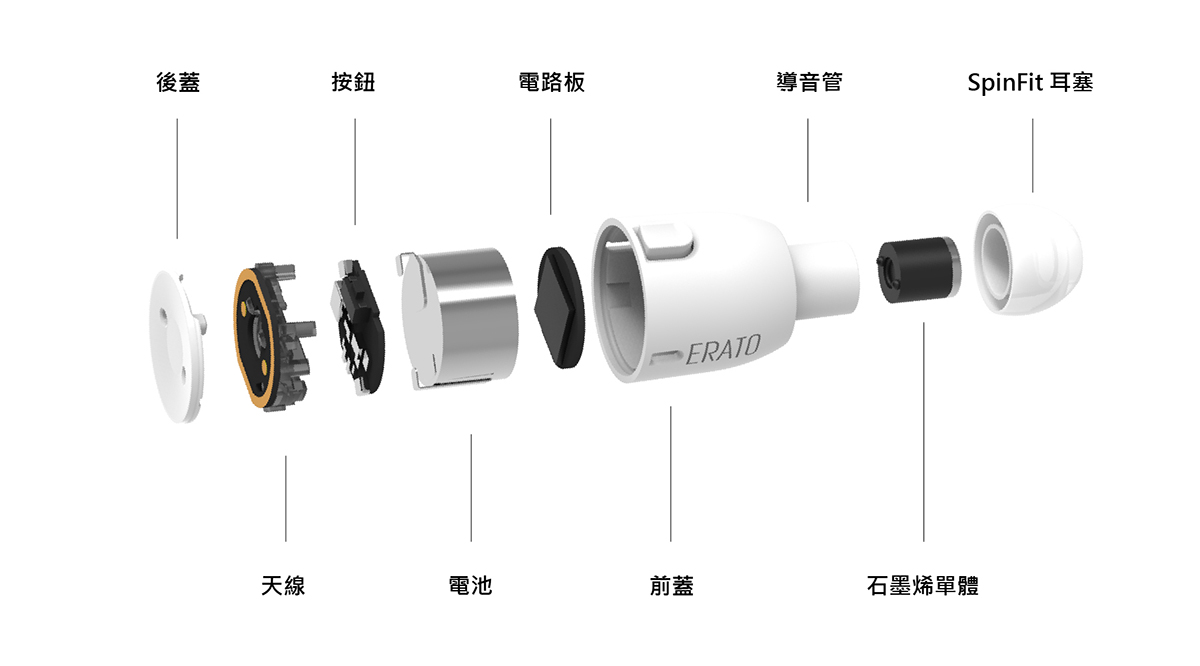 後蓋
按鈕
電路板
導音管
SpinFit 耳塞

ERATO

天線
電池
前蓋
石墨烯單體