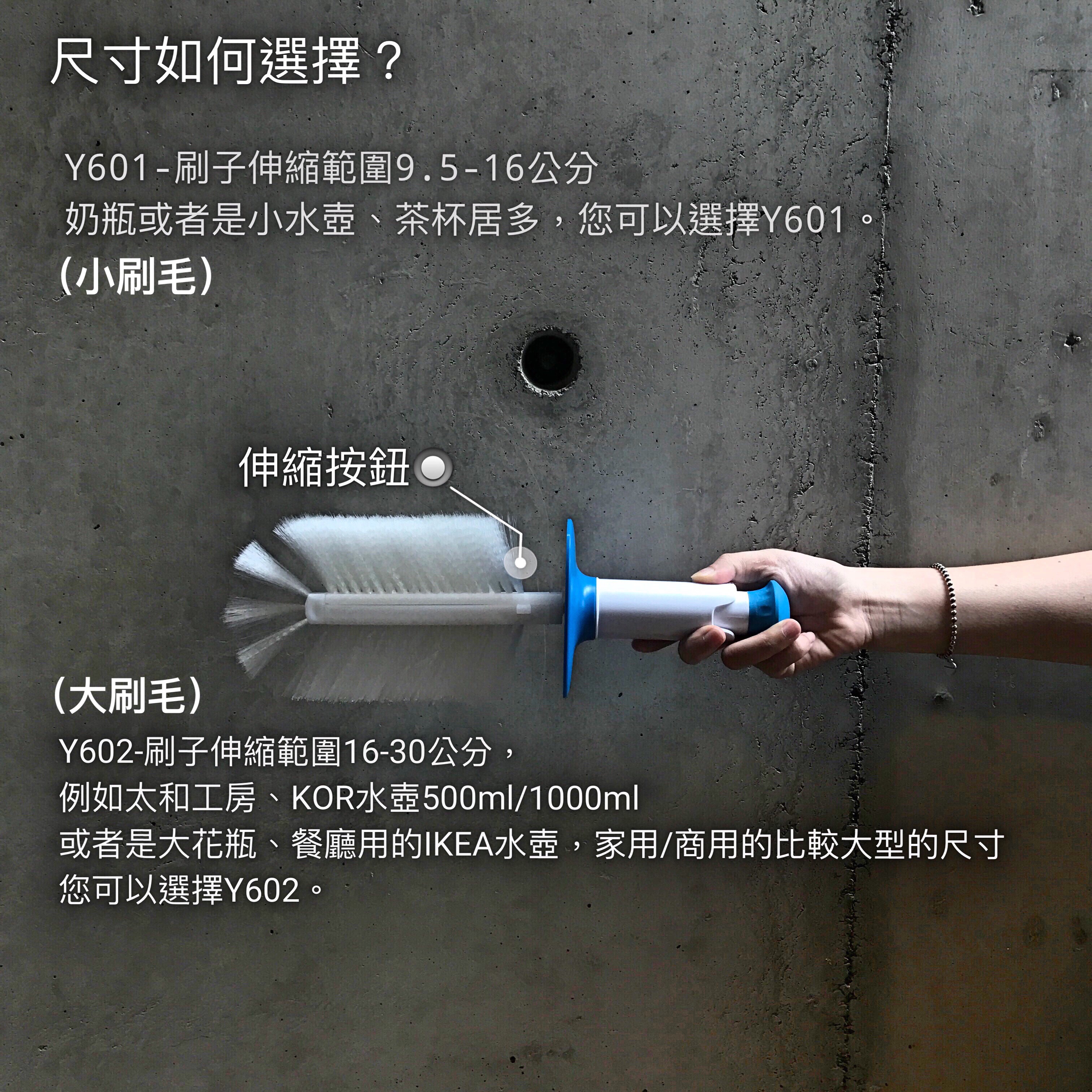 尺寸如何選擇？

Y601-刷子伸縮範圍9.5-16公分
奶瓶或者是小水壺、茶杯居多，您可以選擇Y601。
(小刷毛)

伸縮按鈕

(大刷毛)
Y602-刷子伸縮範圍16-30公分，
例如太和工房、KOR水壺500ml/1000ml
或者是大花瓶、餐廳用的IKEA水壺，家用/商用的比較大型的尺寸
您可以選擇Y602。