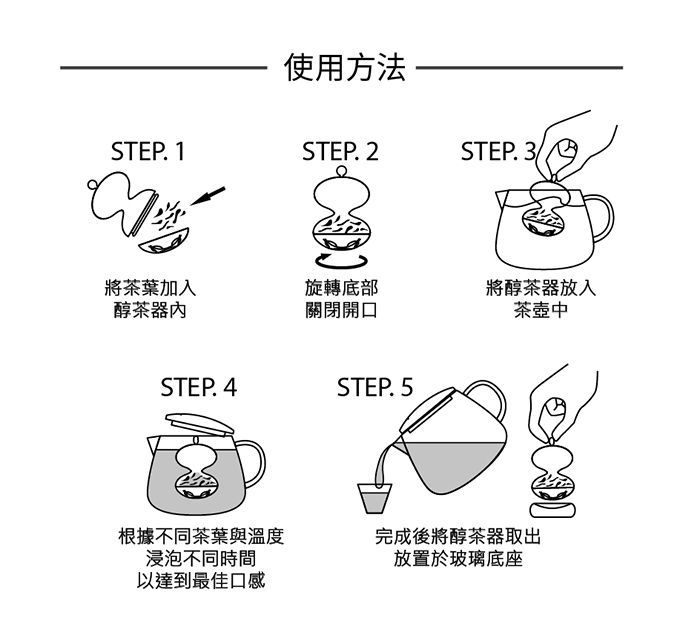 使用方法

STEP. 1

將茶葉加入
醇茶器內

STEP. 2

旋轉底部
關閉開口

STEP. 3

將醇茶器放入
茶壺中

STEP. 4

根據不同茶葉與溫度
浸泡不同時間
以達到最佳口感

STEP. 5

完成後將醇茶器取出
放置於玻璃底座