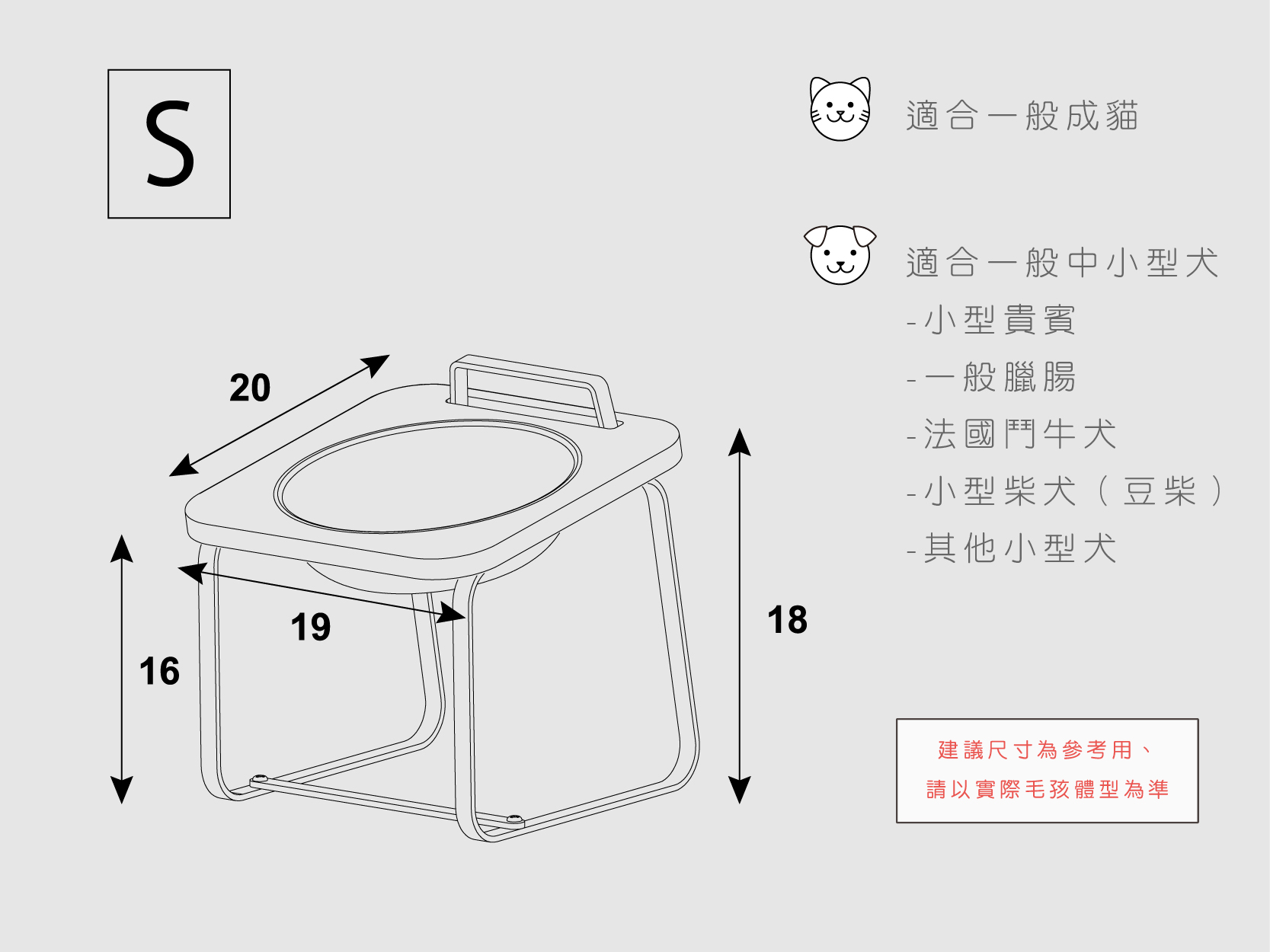 S

適合一般成貓

適合一般中小型犬
-小型貴賓
-一般臘腸
-法國鬥牛犬
-小型柴犬（豆柴）
-其他小型犬

20

19

16

18

建議尺寸為參考用、
請以實際毛孩體型為準