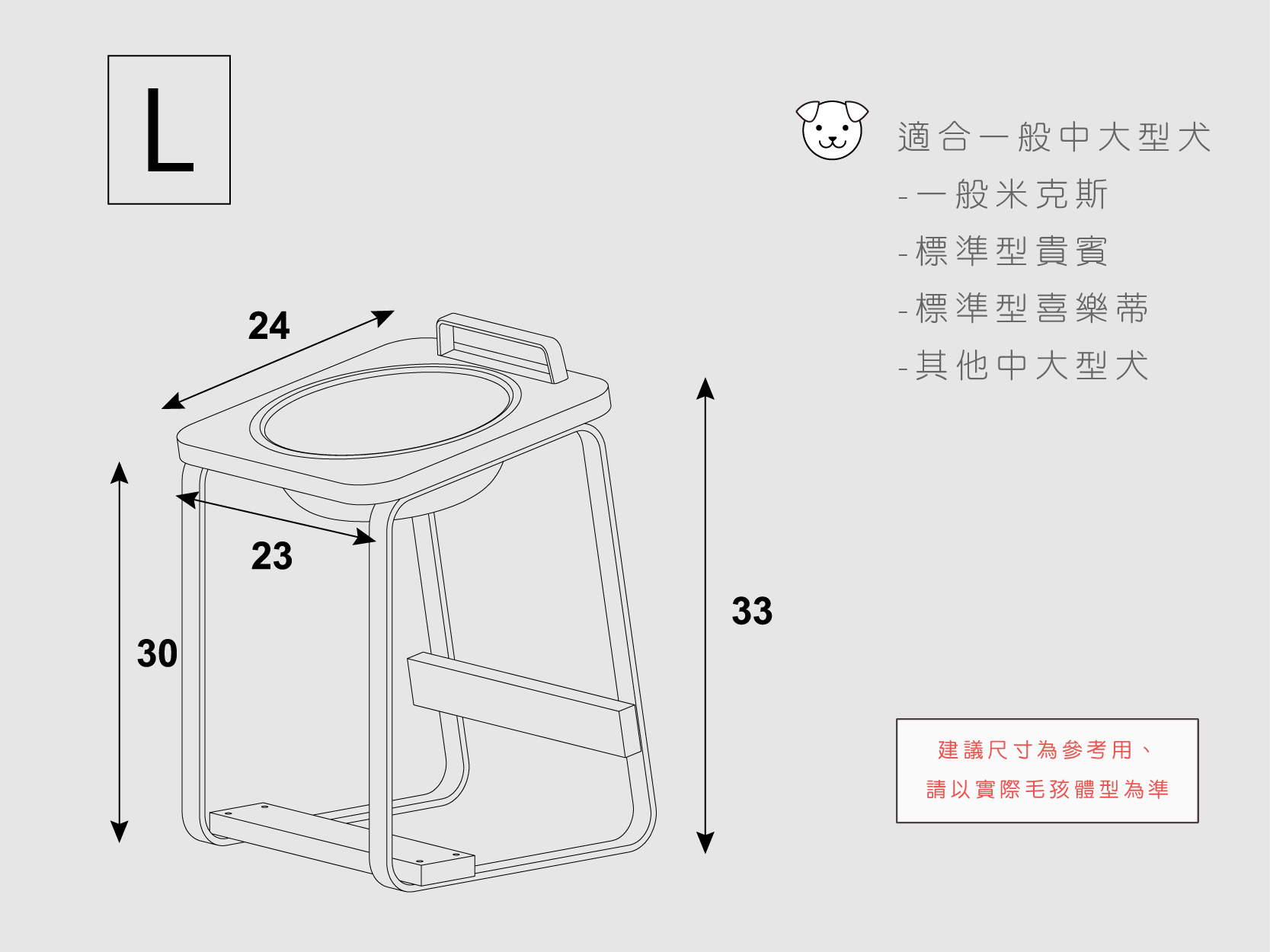 L

適合一般中大型犬
-一般米克斯
-標準型貴賓
-標準型喜樂蒂
-其他中大型犬

24

23

30

33

建議尺寸為參考用、
請以實際毛孩體型為準